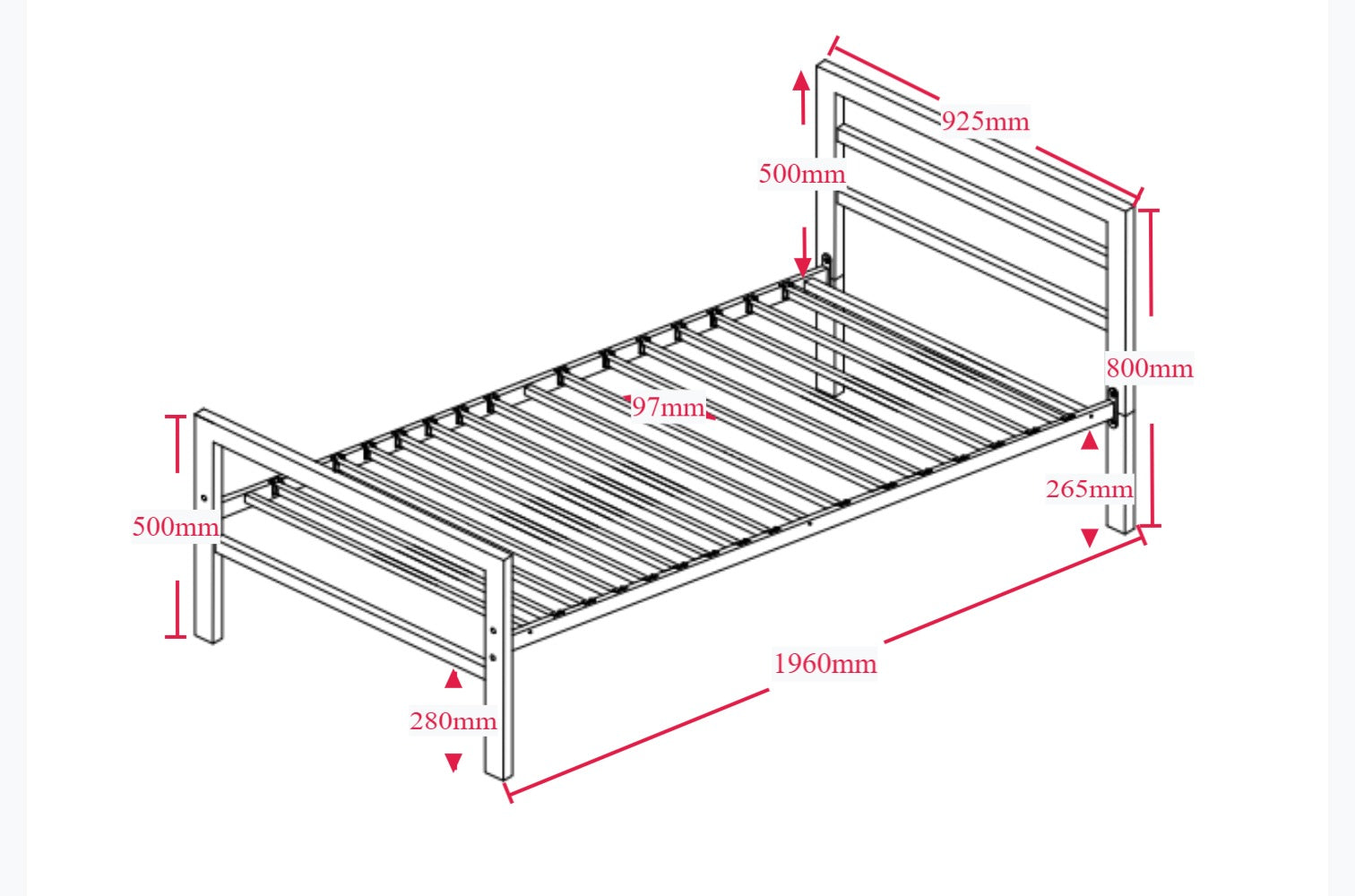 925mm
500mm
800mm
97mm
265mm
500mm
1960mm
280mm