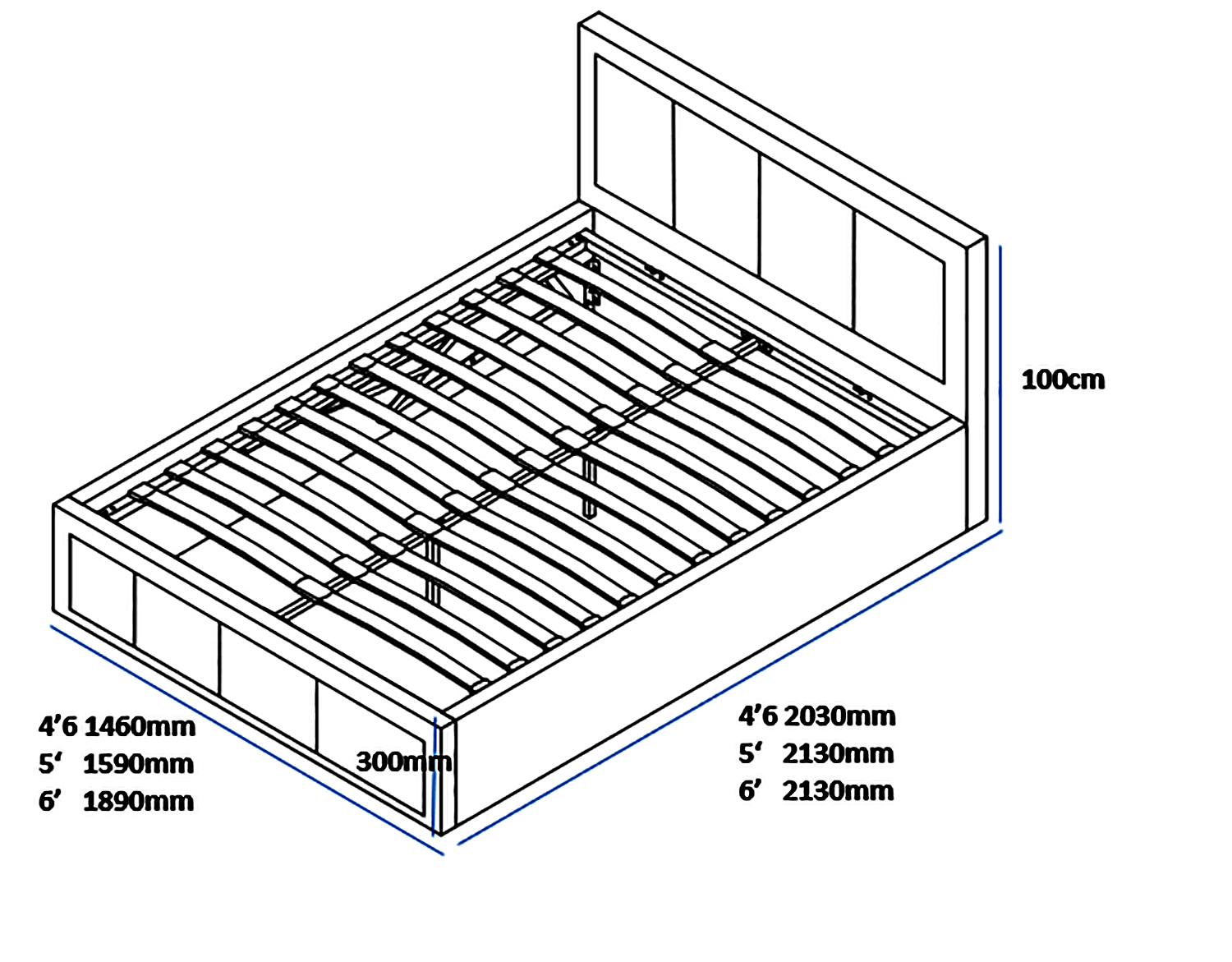 100cm

4’6 1460mm
5‘ 1590mm
6’ 1890mm

300mm

4’6 2030mm
5‘ 2130mm
6’ 2130mm