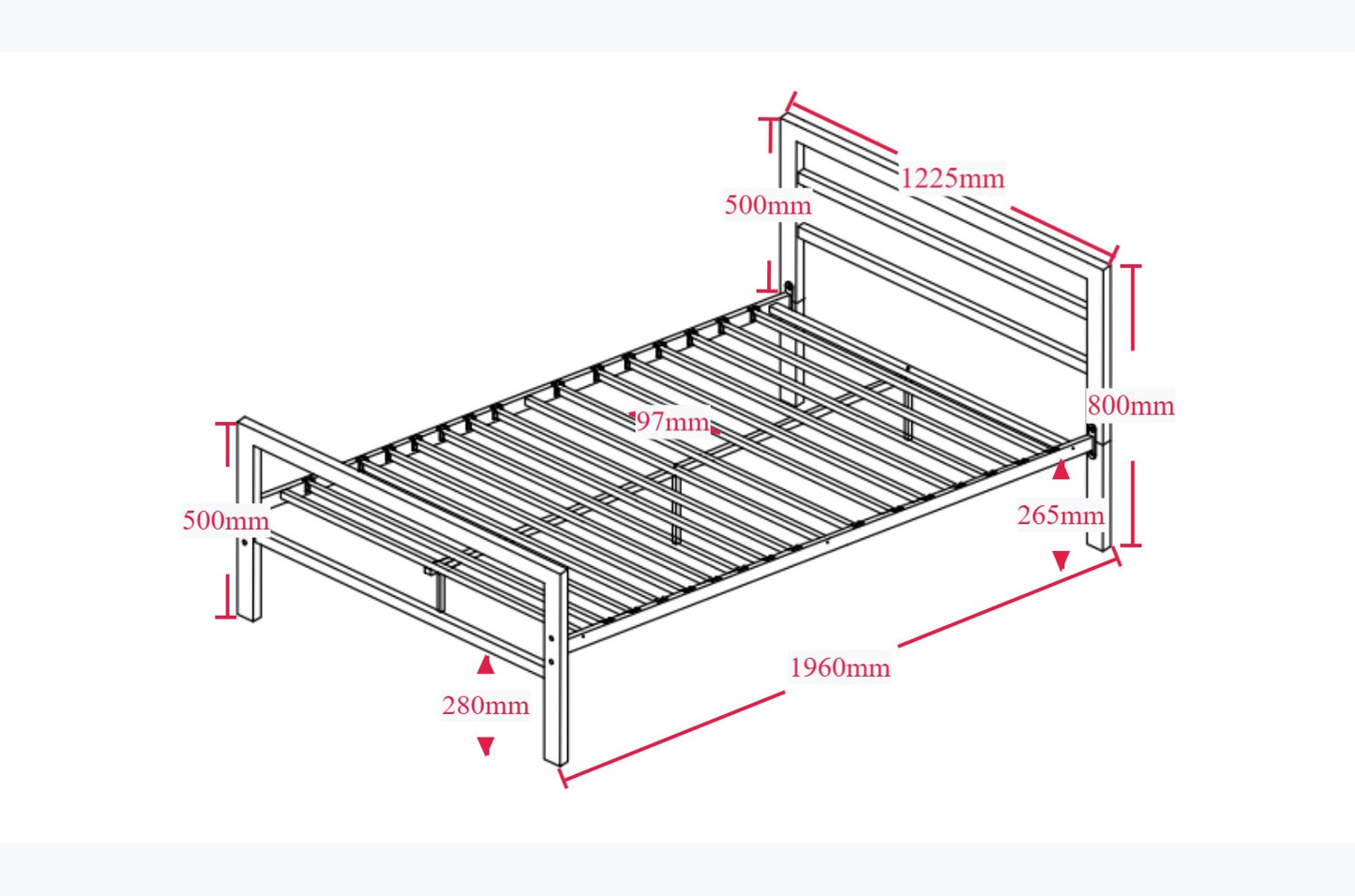 1225mm
500mm
800mm
97mm
500mm
265mm
1960mm
280mm