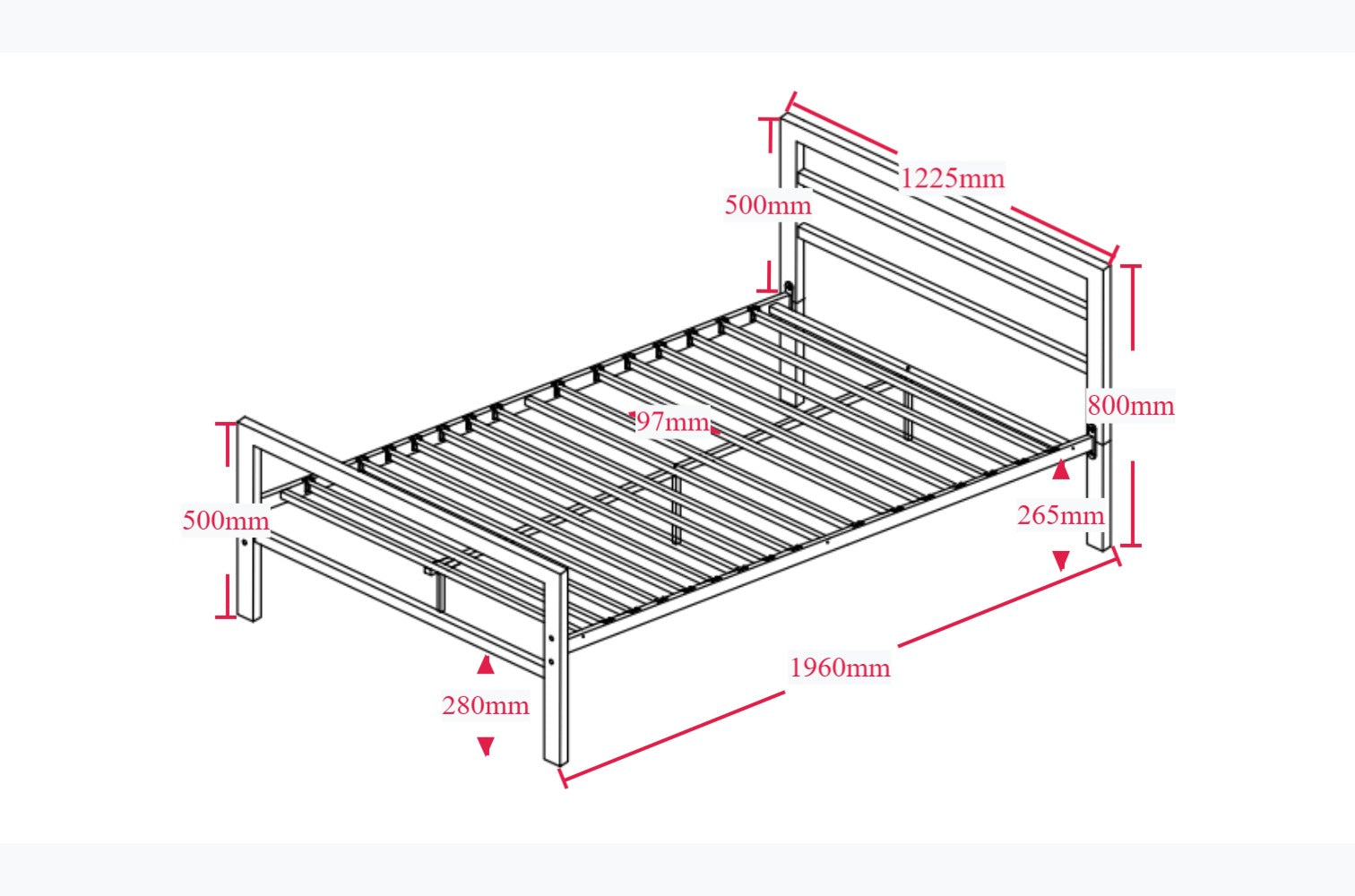 1225mm

500mm

800mm

97mm

500mm

265mm

1960mm

280mm